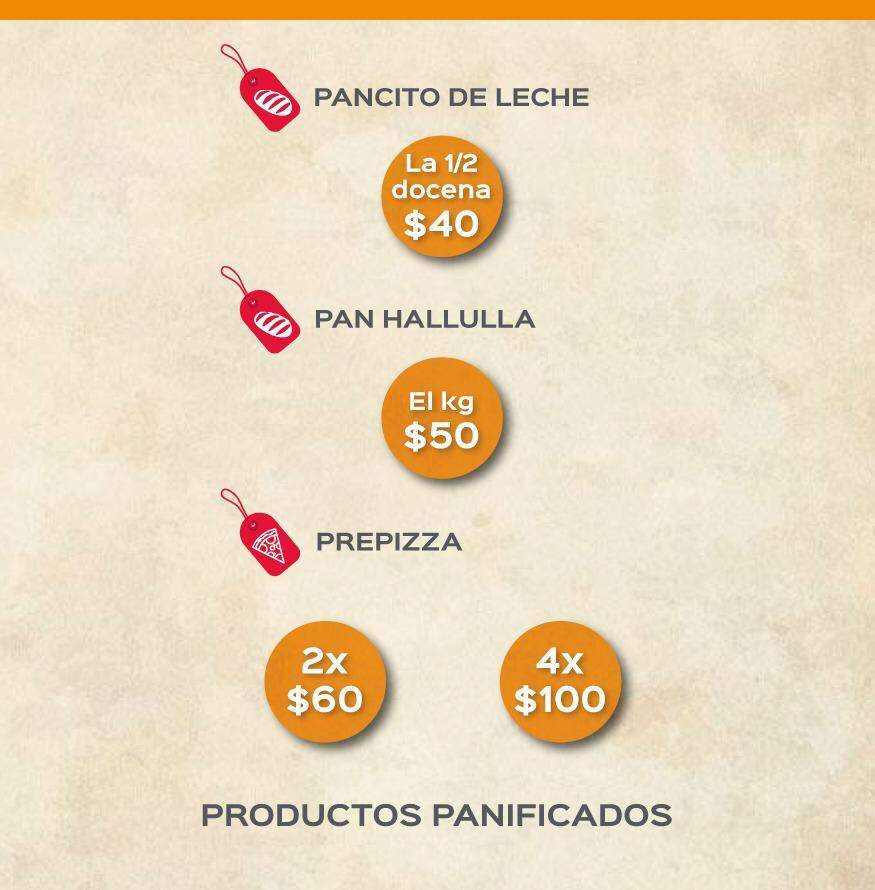 PANCITO DE LECHE

La 1/2
docena
$40

PAN HALLULLA

El kg
$50

PREPIZZA

2x
$60

4x
$100

PRODUCTOS PANIFICADOS